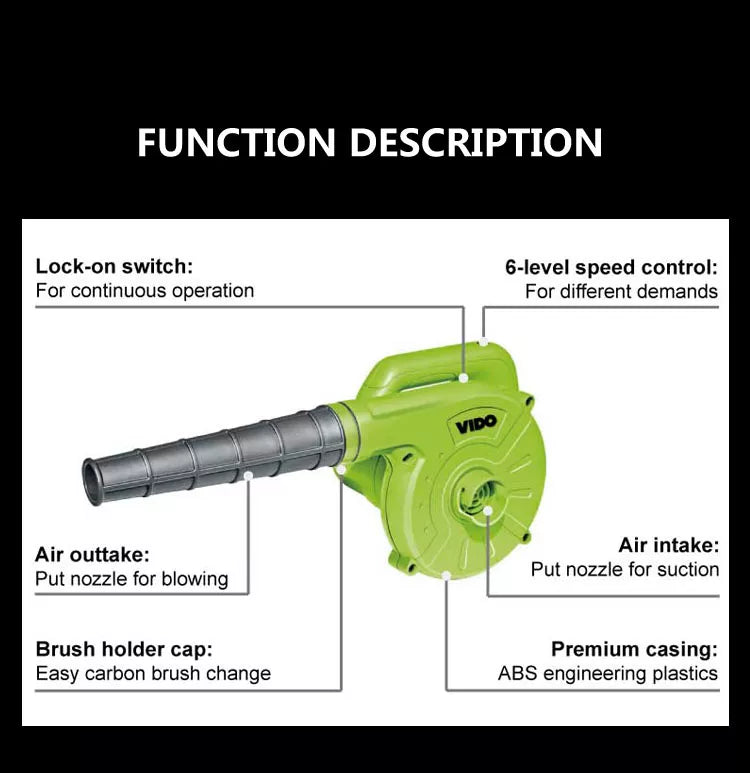 FUNCTION DESCRIPTION

Lock-on switch:
For continuous operation

6-level speed control:
For different demands

VIDO

Air outtake:
Put nozzle for blowing

Air intake:
Put nozzle for suction

Brush holder cap:
Easy carbon brush change

Premium casing:
ABS engineering plastics