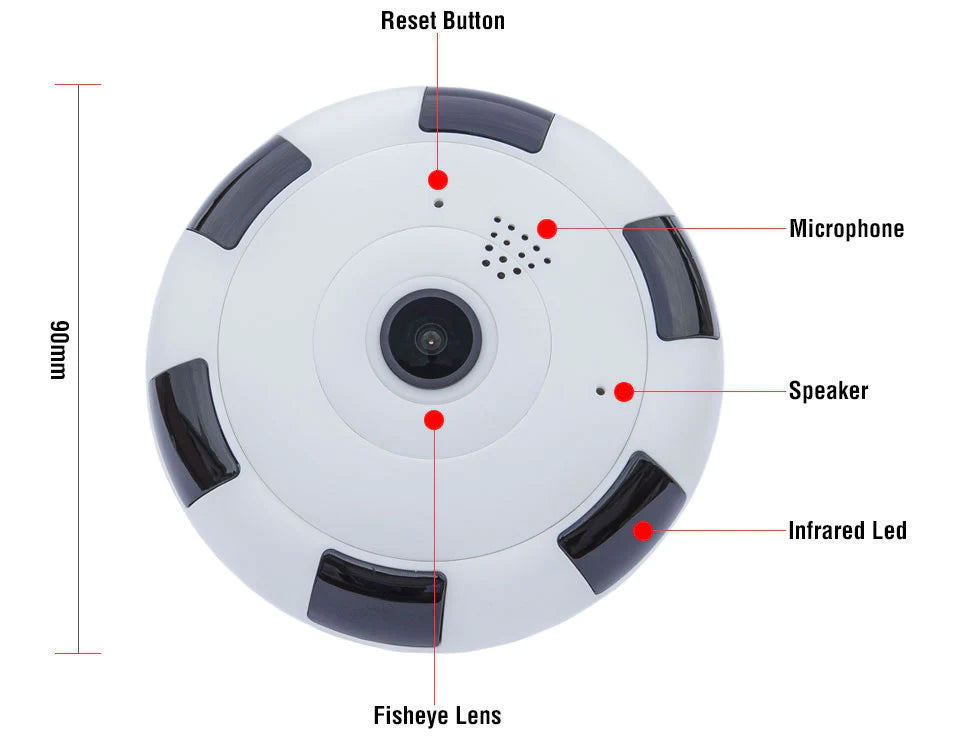 Reset Button

90mm

Microphone

Speaker

Infrared Led

Fisheye Lens