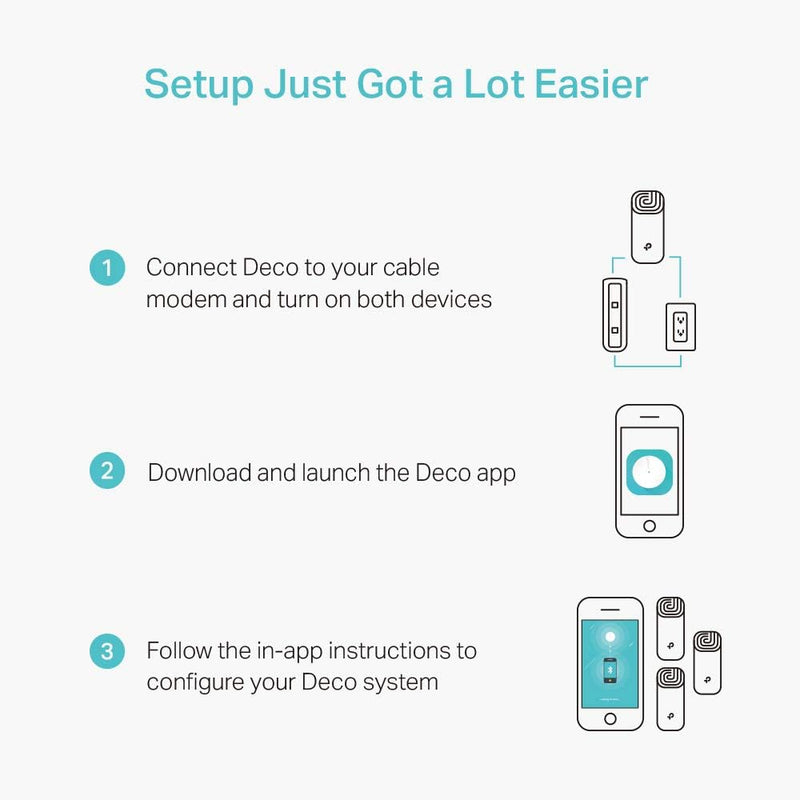 Setup Just Got a Lot Easier

1 Connect Deco to your cable modem and turn on both devices

2 Download and launch the Deco app

3 Follow the in-app instructions to configure your Deco system