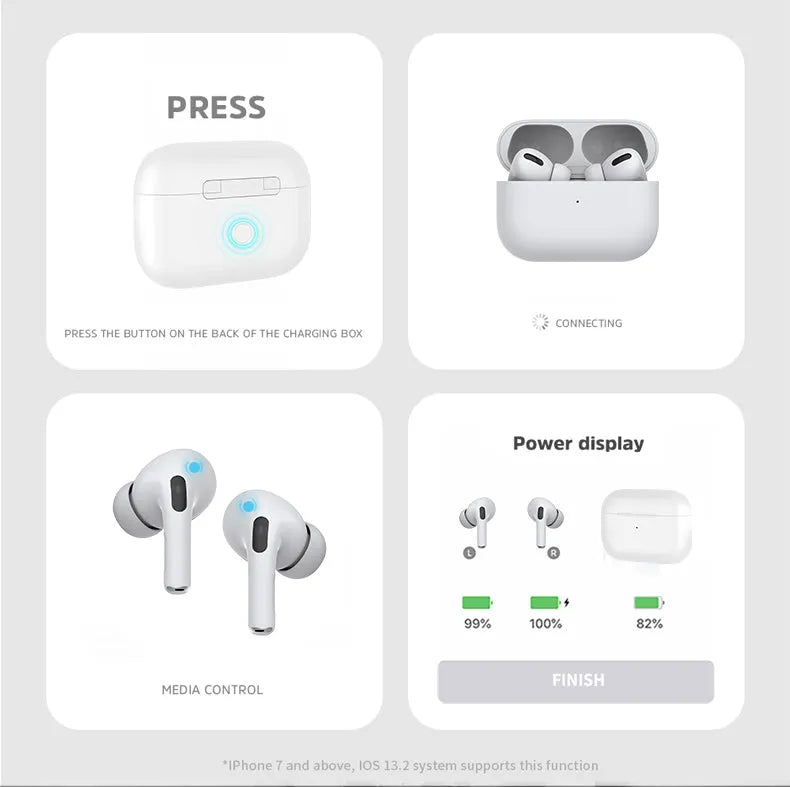 PRESS

PRESS THE BUTTON ON THE BACK OF THE CHARGING BOX

CONNECTING

MEDIA CONTROL

Power display

L

R

99%

100%

82%

FINISH

*IPhone 7 and above, IOS 13.2 system supports this function