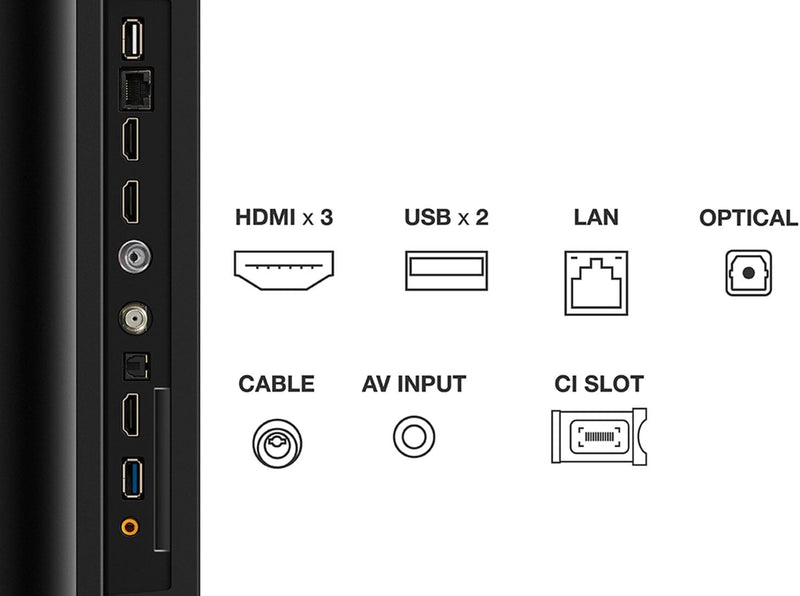 HDMI x 3
USB x 2
LAN
OPTICAL

CABLE
AV INPUT
CI SLOT